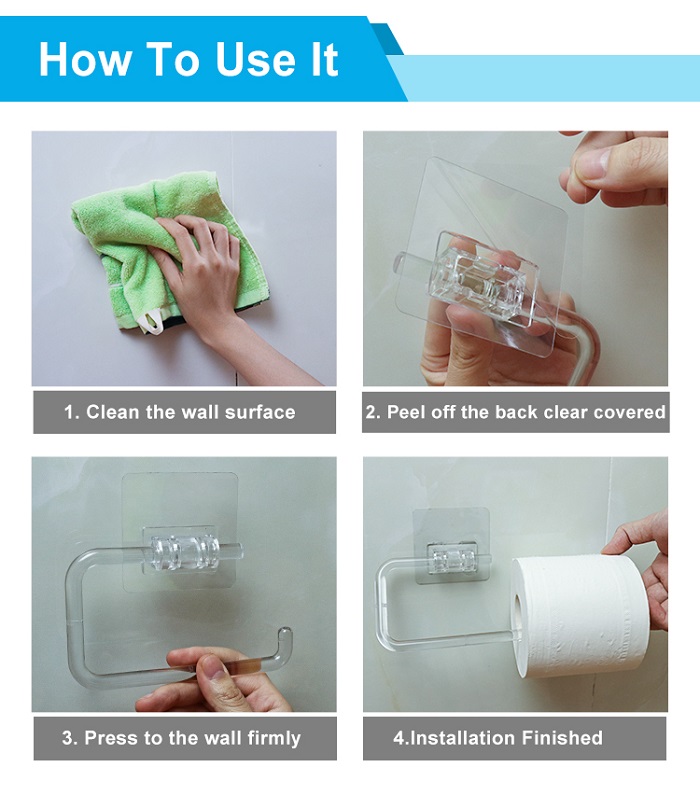 How To Use It

1. Clean the wall surface

2. Peel off the back clear covered

3. Press to the wall firmly

4.Installation Finished