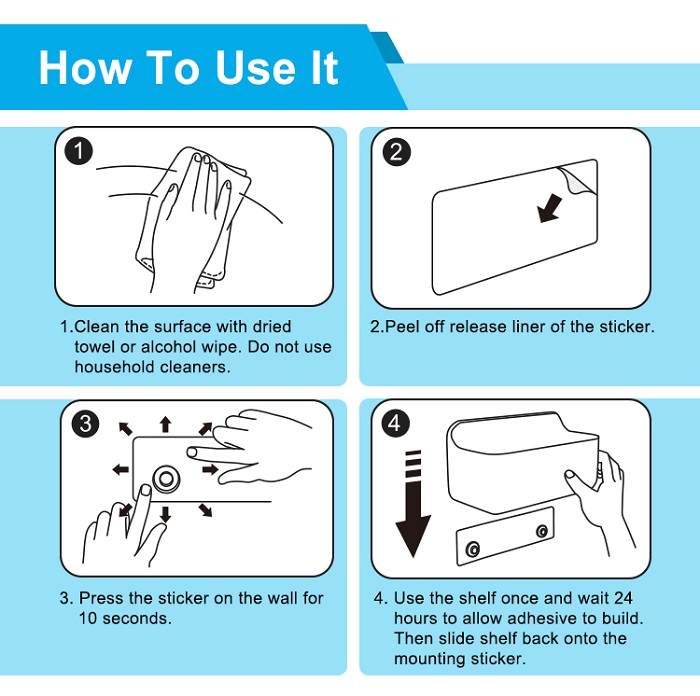 How To Use It

1

1.Clean the surface with dried towel or alcohol wipe. Do not use household cleaners.

2

2.Peel off release liner of the sticker.

3

3. Press the sticker on the wall for 10 seconds.

4

4. Use the shelf once and wait 24 hours to allow adhesive to build. Then slide shelf back onto the mounting sticker.