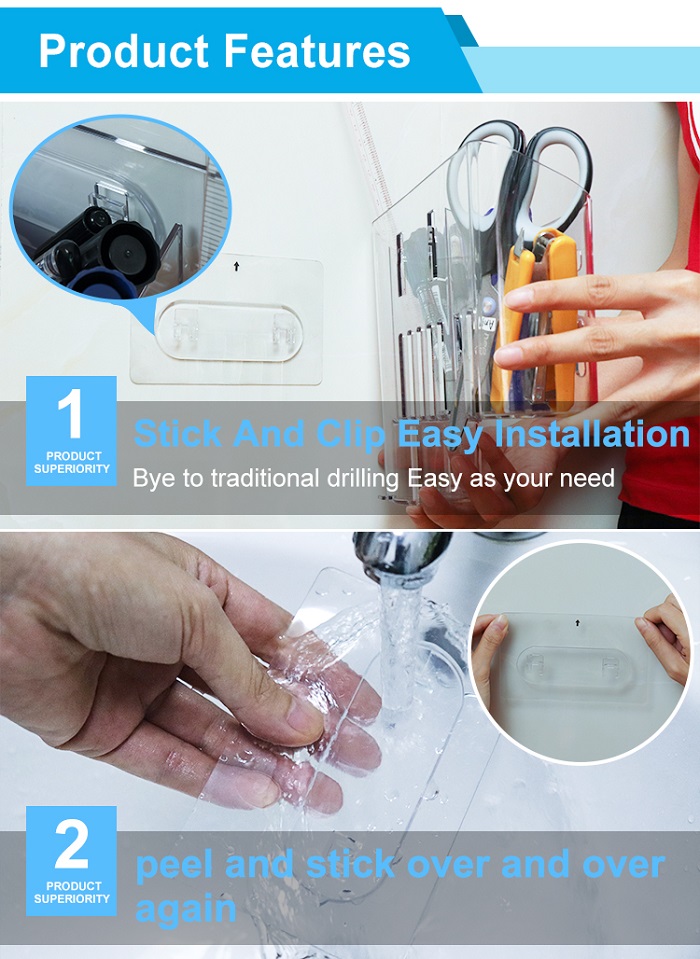 Product Features

1
PRODUCT SUPERIORITY

Stick And Clip Easy Installation

Bye to traditional drilling Easy as your need

2
PRODUCT SUPERIORITY

peel and stick over and over again