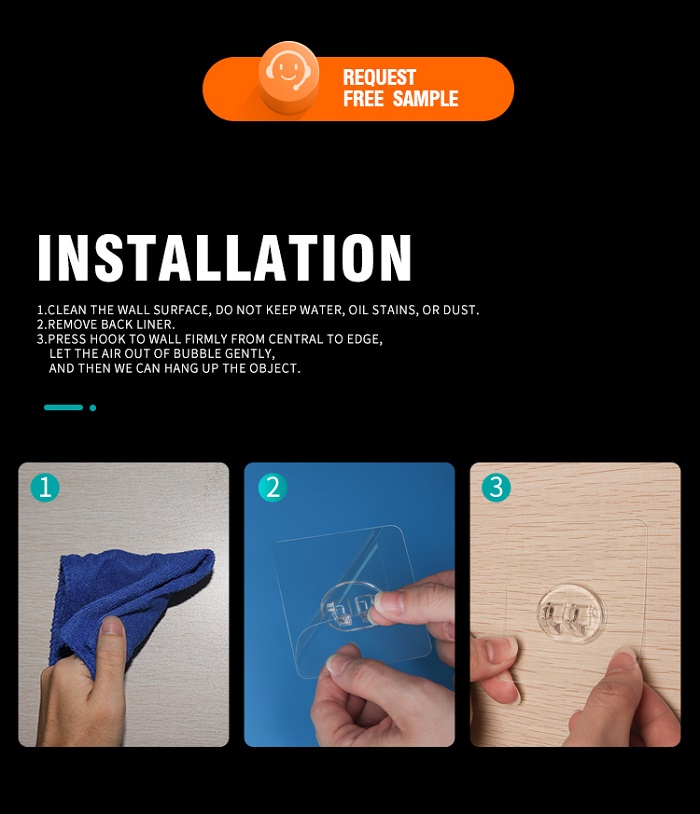 REQUEST
FREE SAMPLE

INSTALLATION

1.CLEAN THE WALL SURFACE, DO NOT KEEP WATER, OIL STAINS, OR DUST.
2.REMOVE BACK LINER.
3.PRESS HOOK TO WALL FIRMLY FROM CENTRAL TO EDGE, LET THE AIR OUT OF BUBBLE GENTLY, AND THEN WE CAN HANG UP THE OBJECT.

1

2

3